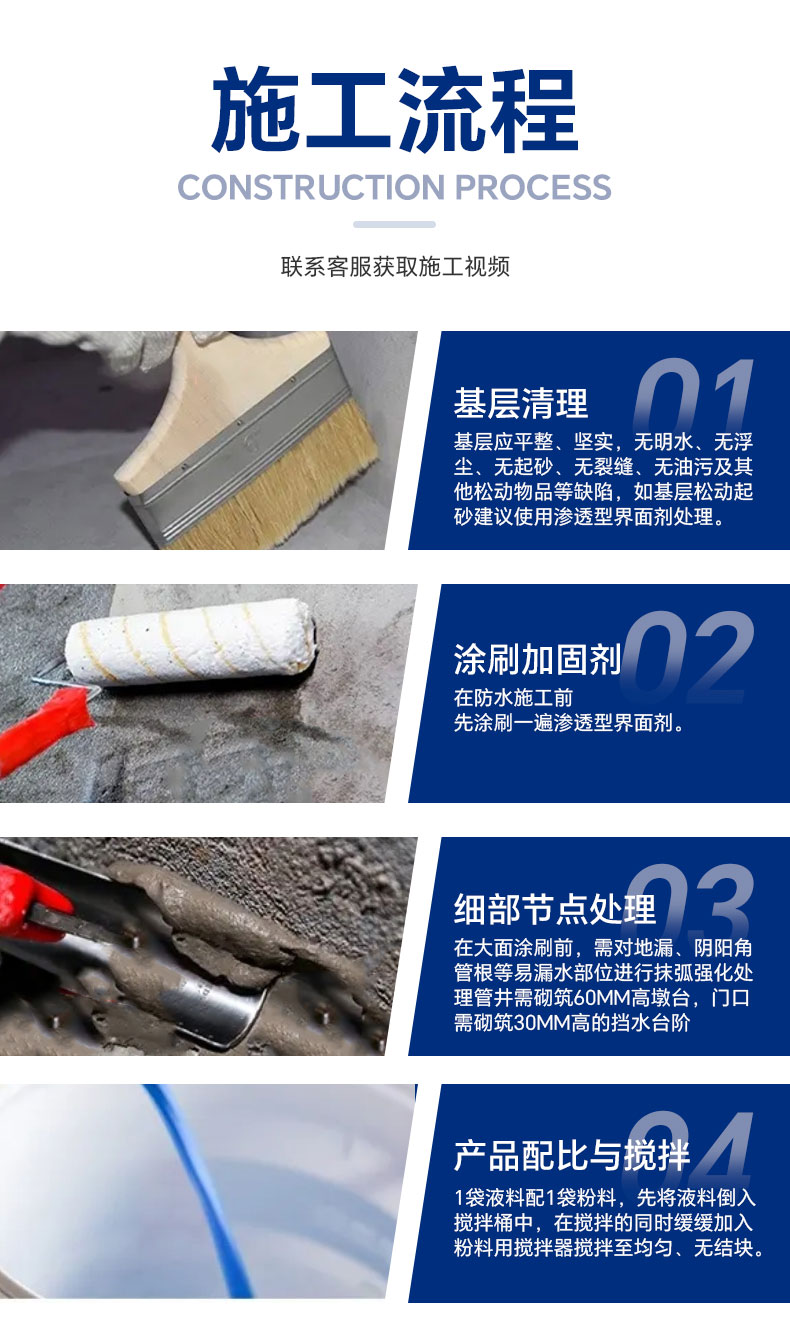 施工流程
CONSTRUCTION PROCESS

联系客服获取施工视频

01
基层清理
基层应平整、坚实，无明水、无浮尘、无起砂、无裂缝、无油污及其他松动物品等缺陷，如基层松动起砂建议使用渗透型界面剂处理。

02
涂刷加固剂
在防水施工前
先涂刷一遍渗透型界面剂。

03
细部节点处理
在大面涂刷前，需对地漏、阴阳角管根等易漏水部位进行抹弧强化处理管井需砌筑60MM高墩台，门口需砌筑30MM高的挡水台阶

04
产品配比与搅拌
1袋液料配1袋粉料，先将液料倒入搅拌桶中，在搅拌的同时缓缓加入粉料用搅拌器搅拌至均匀、无结块。