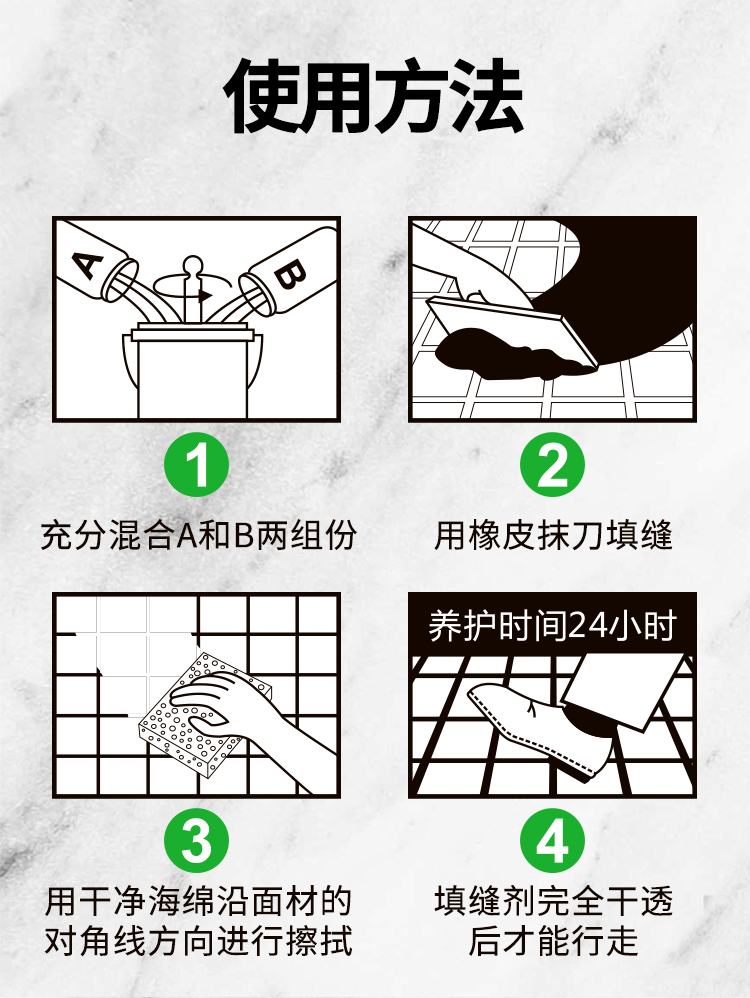 使用方法

A B

1
充分混合A和B两组份

2
用橡皮抹刀填缝

3
用干净海绵沿面材的对角线方向进行擦拭

养护时间24小时

4
填缝剂完全干透后才能行走